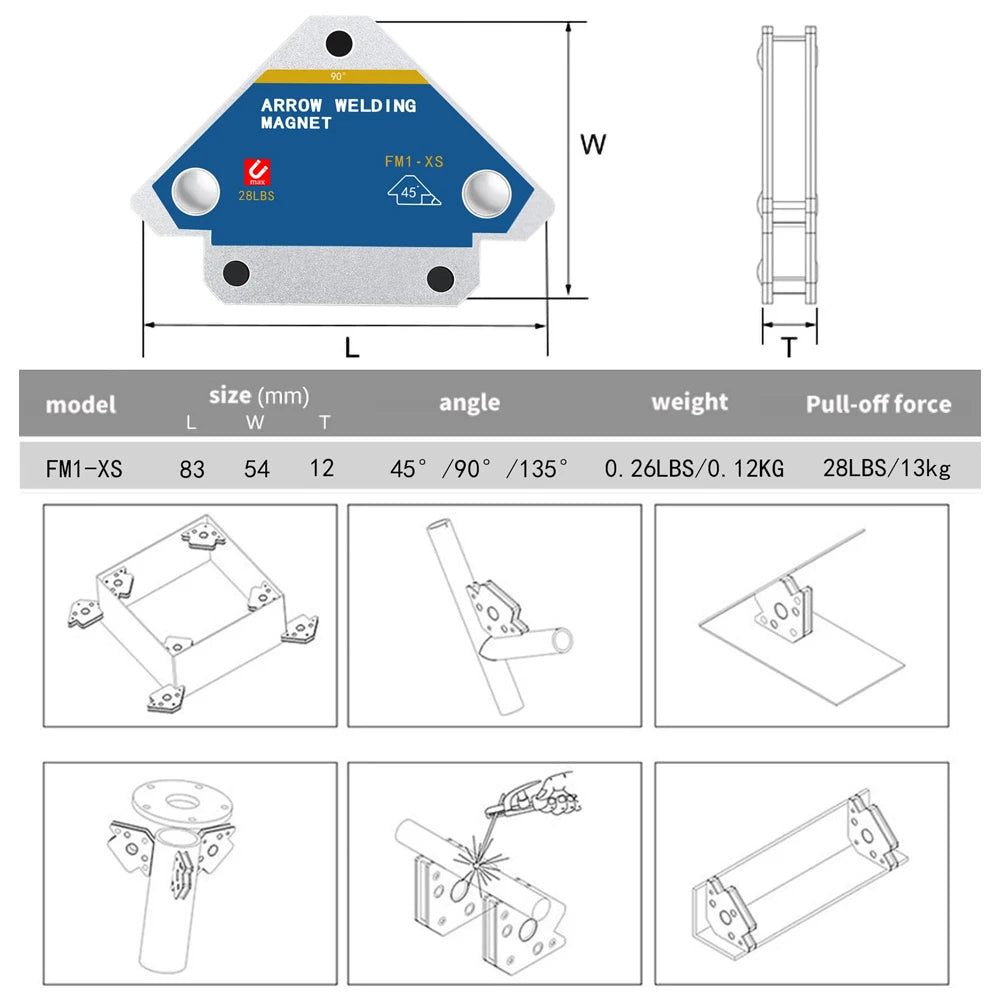 90°
ARROW WELDING MAGNET
max
28LBS
FM1-XS
45°
W
L
T

| model | size (mm) L | W | T | angle | weight | Pull-off force |
|---|---|---|---|---|---|---|
| FM1-XS | 83 | 54 | 12 | 45° /90° /135° | 0.26LBS/0.12KG | 28LBS/13kg |