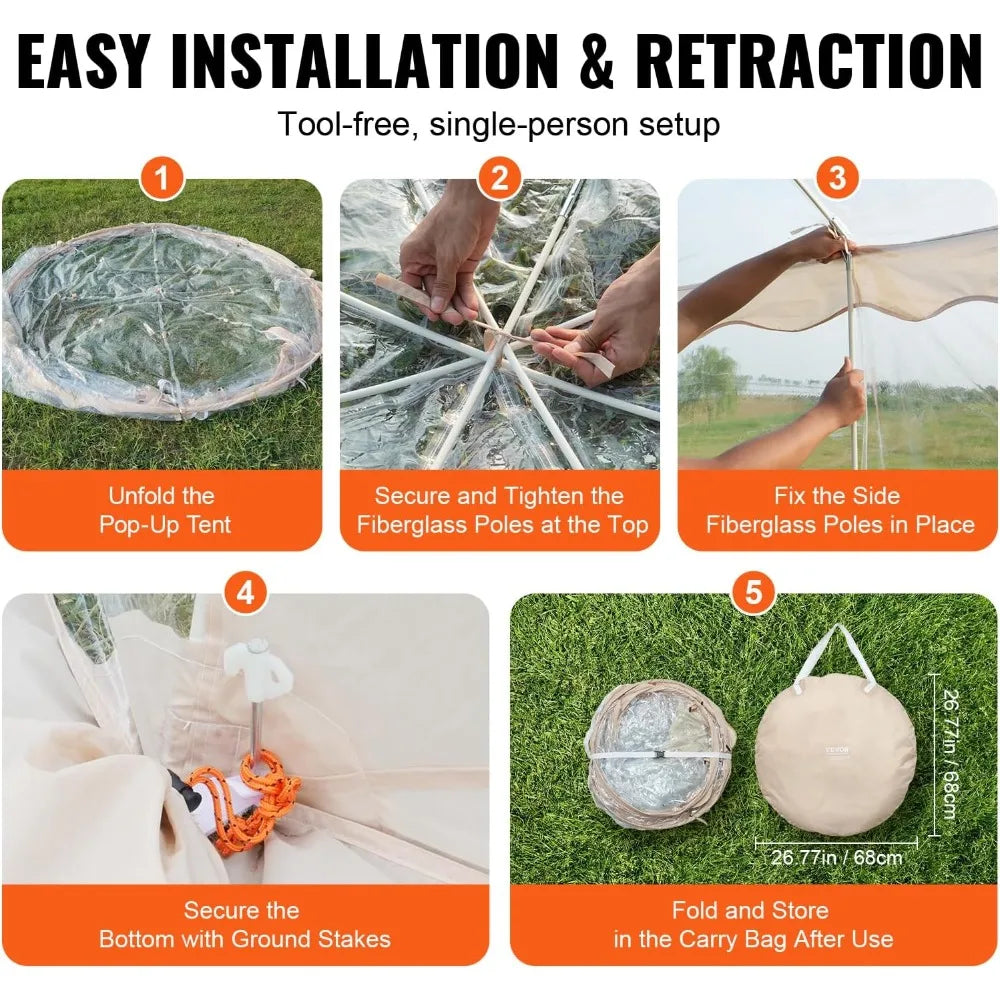 EASY INSTALLATION & RETRACTION

Tool-free, single-person setup

1

Unfold the Pop-Up Tent

2

Secure and Tighten the Fiberglass Poles at the Top

3

Fix the Side Fiberglass Poles in Place

4

Secure the Bottom with Ground Stakes

5

VEVOR

26.77in / 68cm

26.77in / 68cm

Fold and Store in the Carry Bag After Use