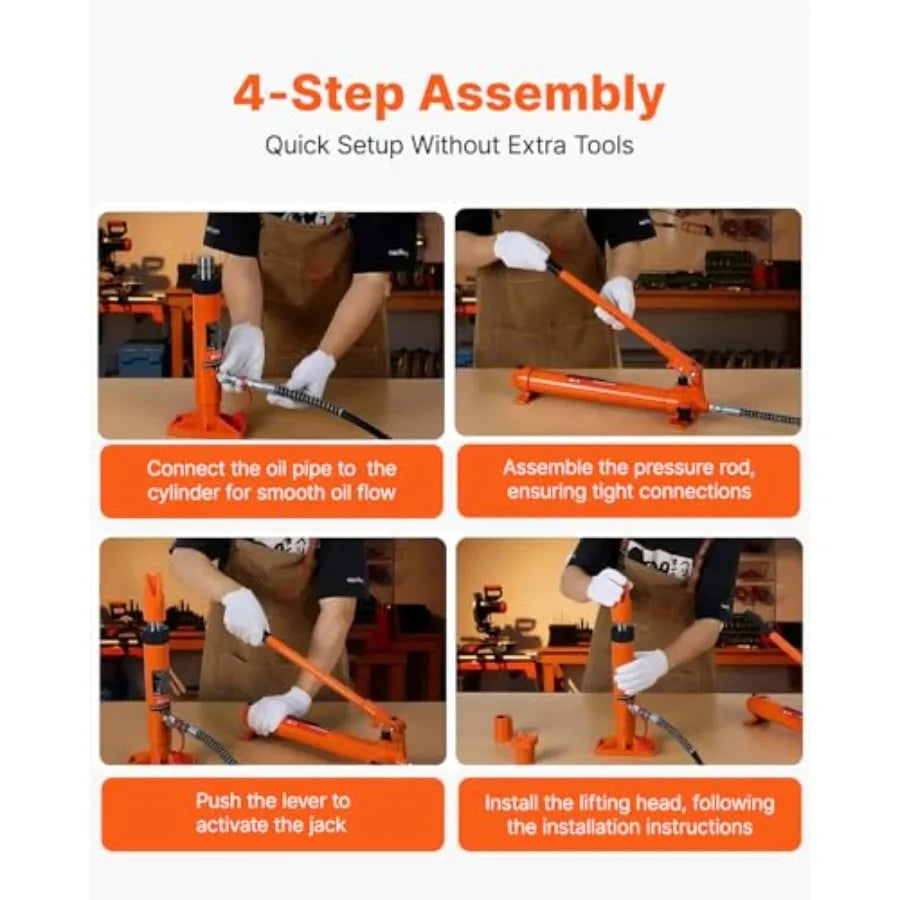 4-Step Assembly

Quick Setup Without Extra Tools

Connect the oil pipe to the cylinder for smooth oil flow

Assemble the pressure rod, ensuring tight connections

Push the lever to activate the jack

Install the lifting head, following the installation instructions