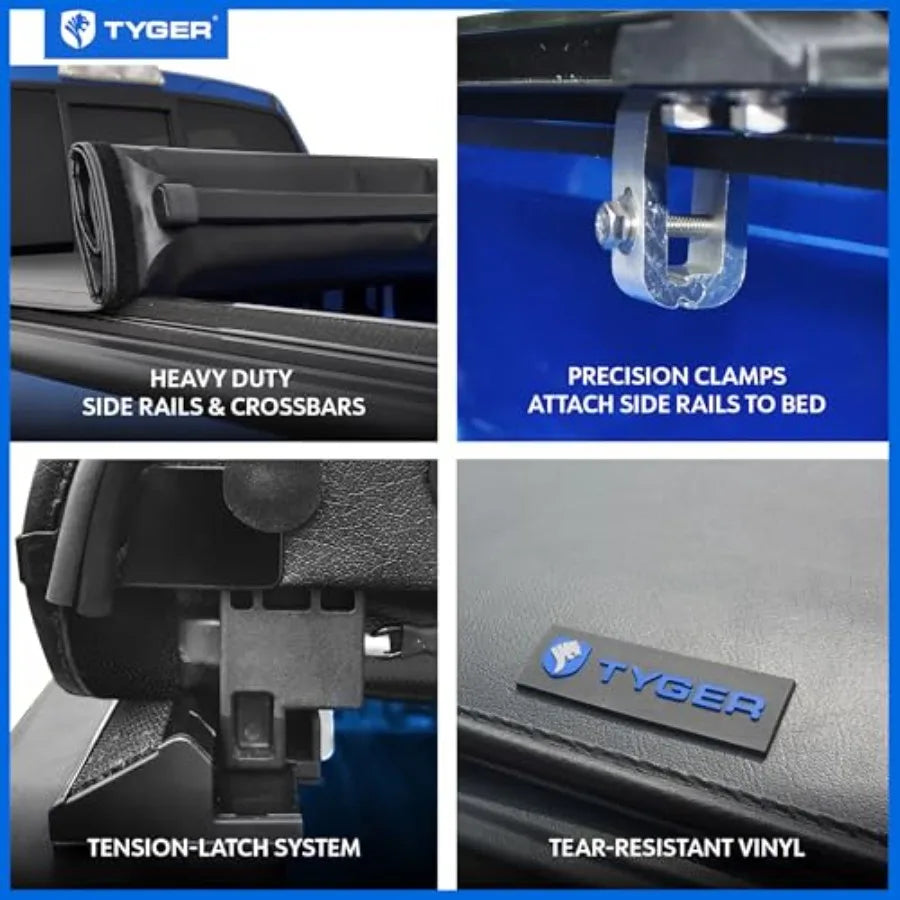 TYGER

HEAVY DUTY
SIDE RAILS & CROSSBARS

PRECISION CLAMPS
ATTACH SIDE RAILS TO BED

TENSION-LATCH SYSTEM

TYGER

TEAR-RESISTANT VINYL