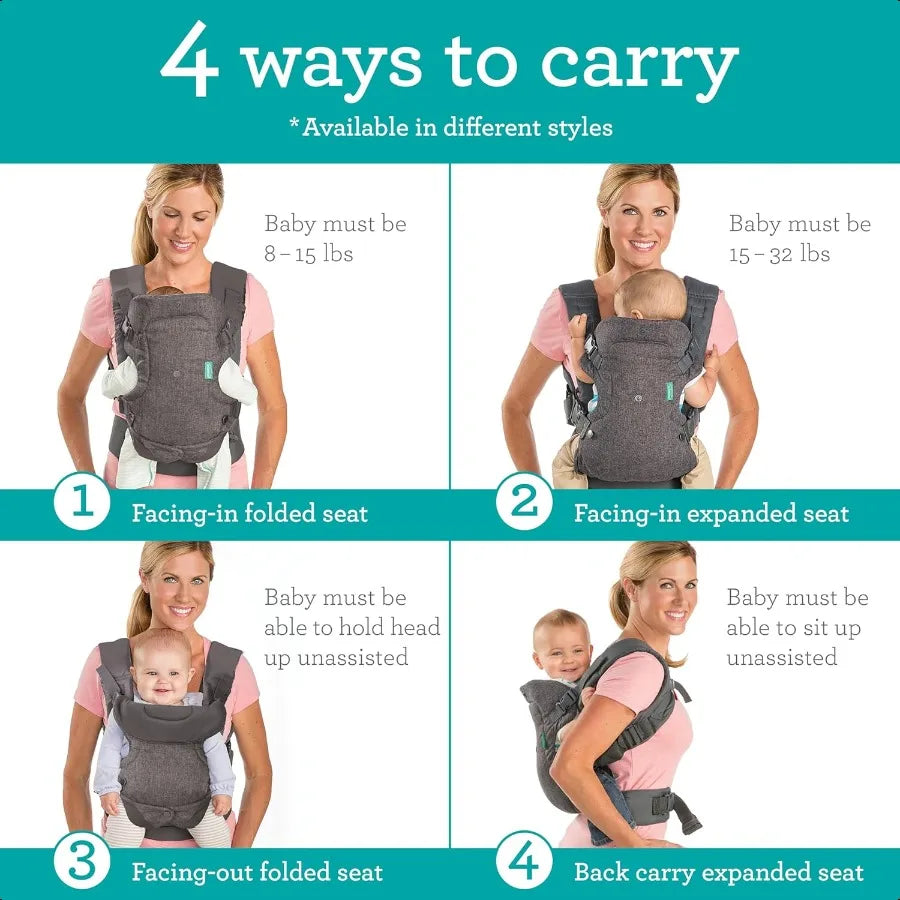 4 ways to carry

*Available in different styles

Baby must be 8 – 15 lbs

1 Facing-in folded seat

Baby must be 15 – 32 lbs

2 Facing-in expanded seat

Baby must be able to hold head up unassisted

3 Facing-out folded seat

Baby must be able to sit up unassisted

4 Back carry expanded seat