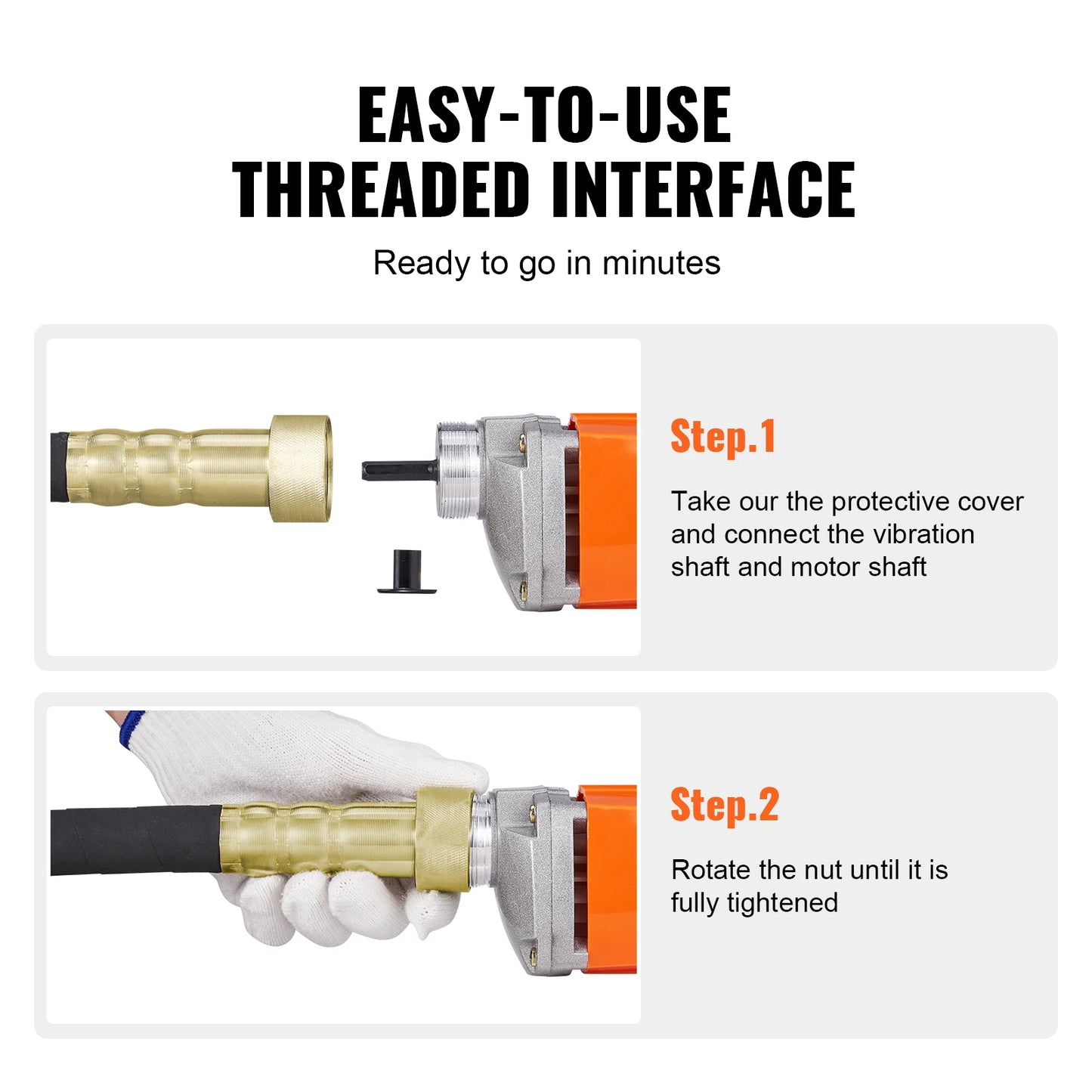 EASY-TO-USE
THREADED INTERFACE

Ready to go in minutes

Step.1

Take our the protective cover and connect the vibration shaft and motor shaft

Step.2

Rotate the nut until it is fully tightened