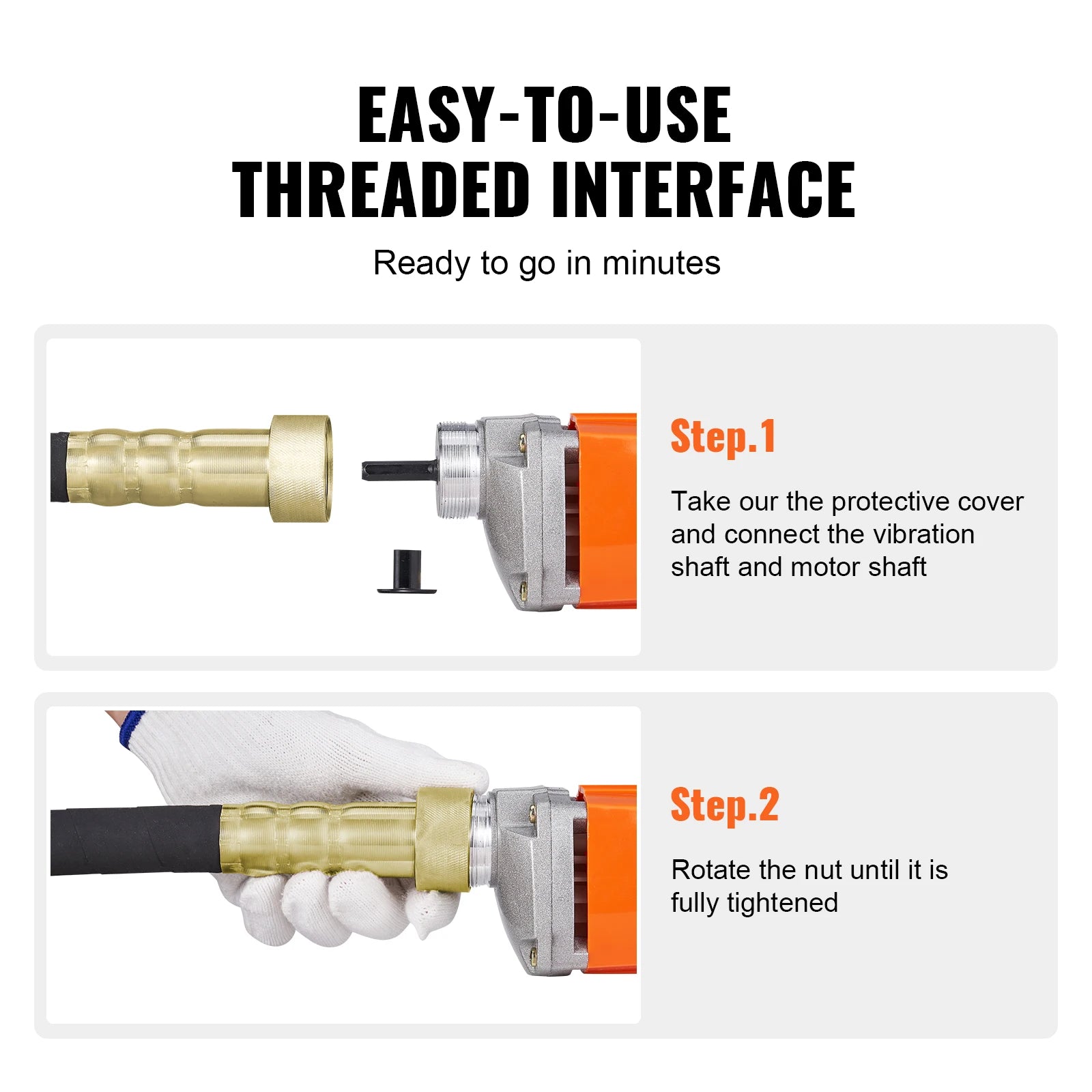 EASY-TO-USE
THREADED INTERFACE

Ready to go in minutes

Step.1

Take our the protective cover and connect the vibration shaft and motor shaft

Step.2

Rotate the nut until it is fully tightened