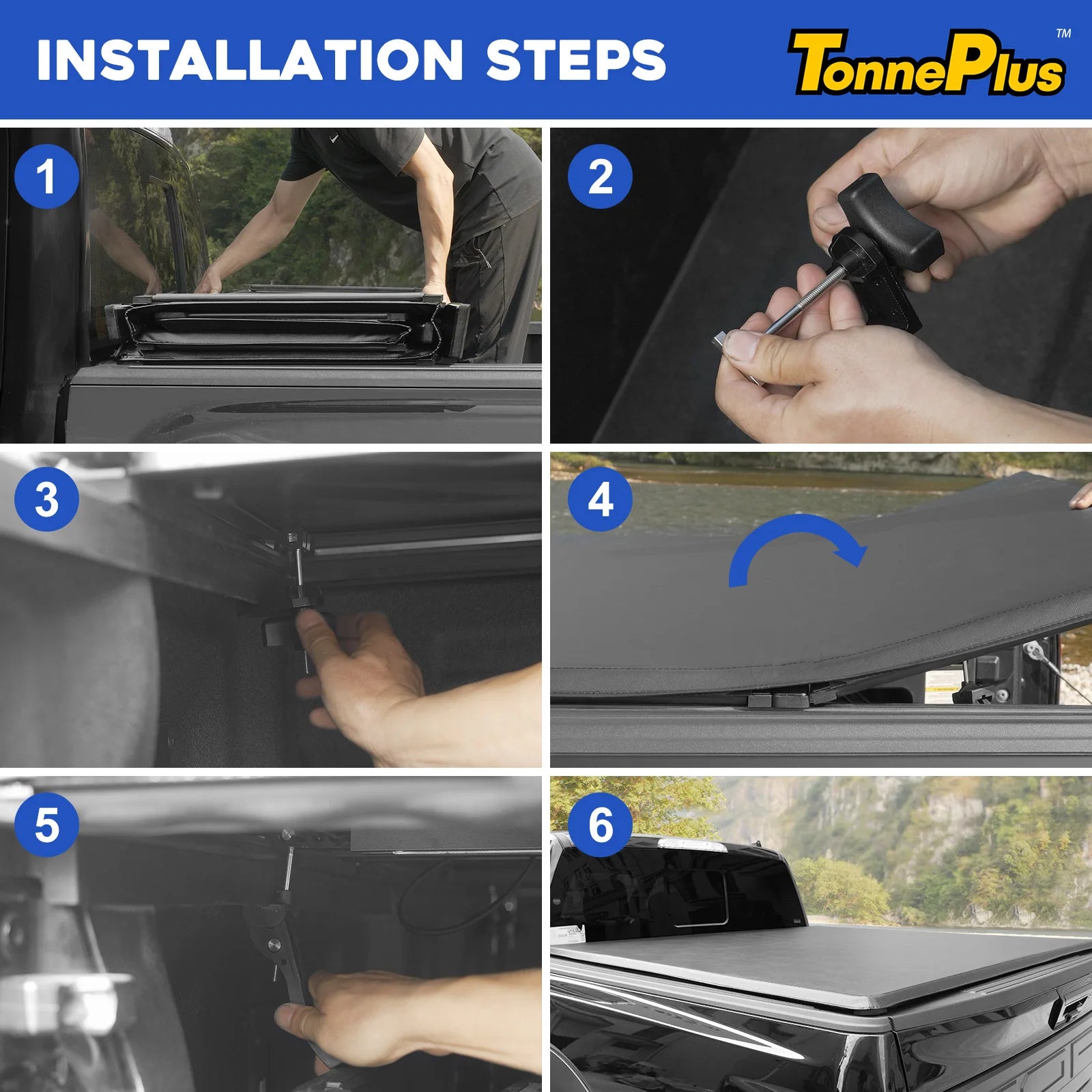 INSTALLATION STEPS

TonnePlus™

1

2

3

4

5

6