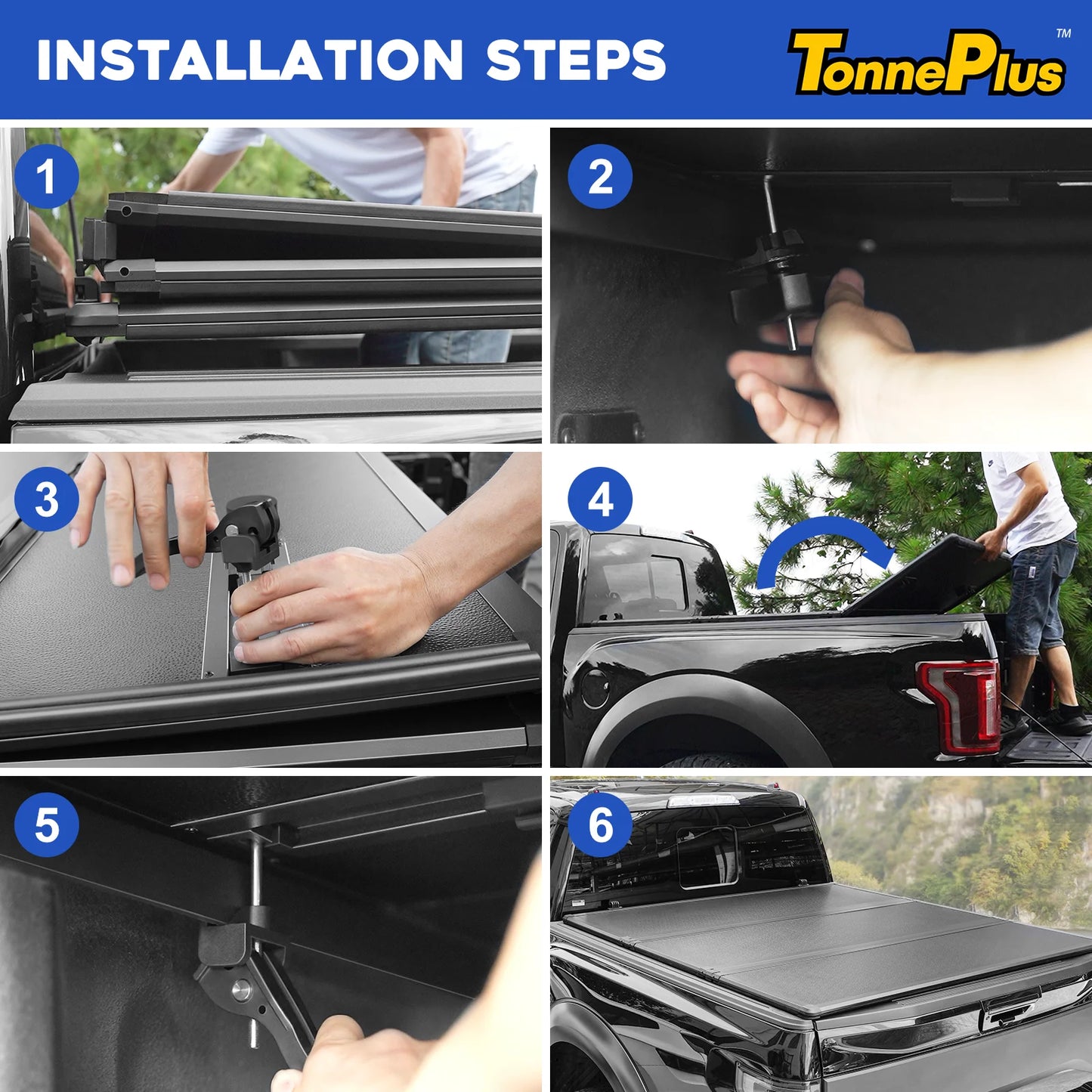 INSTALLATION STEPS

TonnePlus™

1

2

3

4

5

6