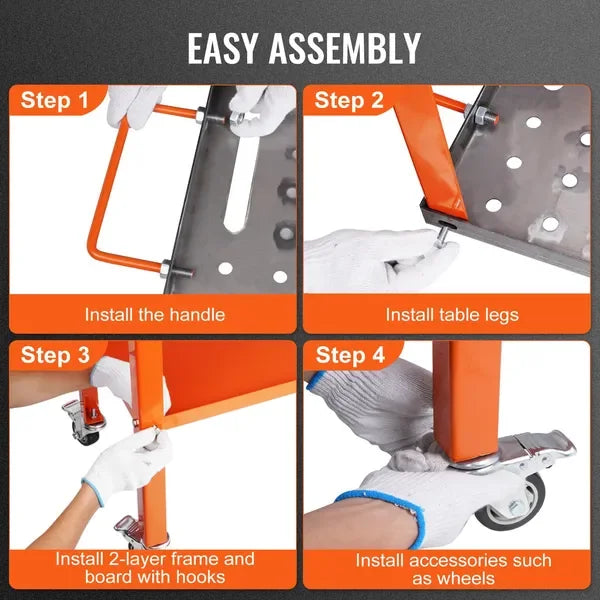 EASY ASSEMBLY

Step 1

Install the handle

Step 2

Install table legs

Step 3

Install 2-layer frame and board with hooks

Step 4

Install accessories such as wheels