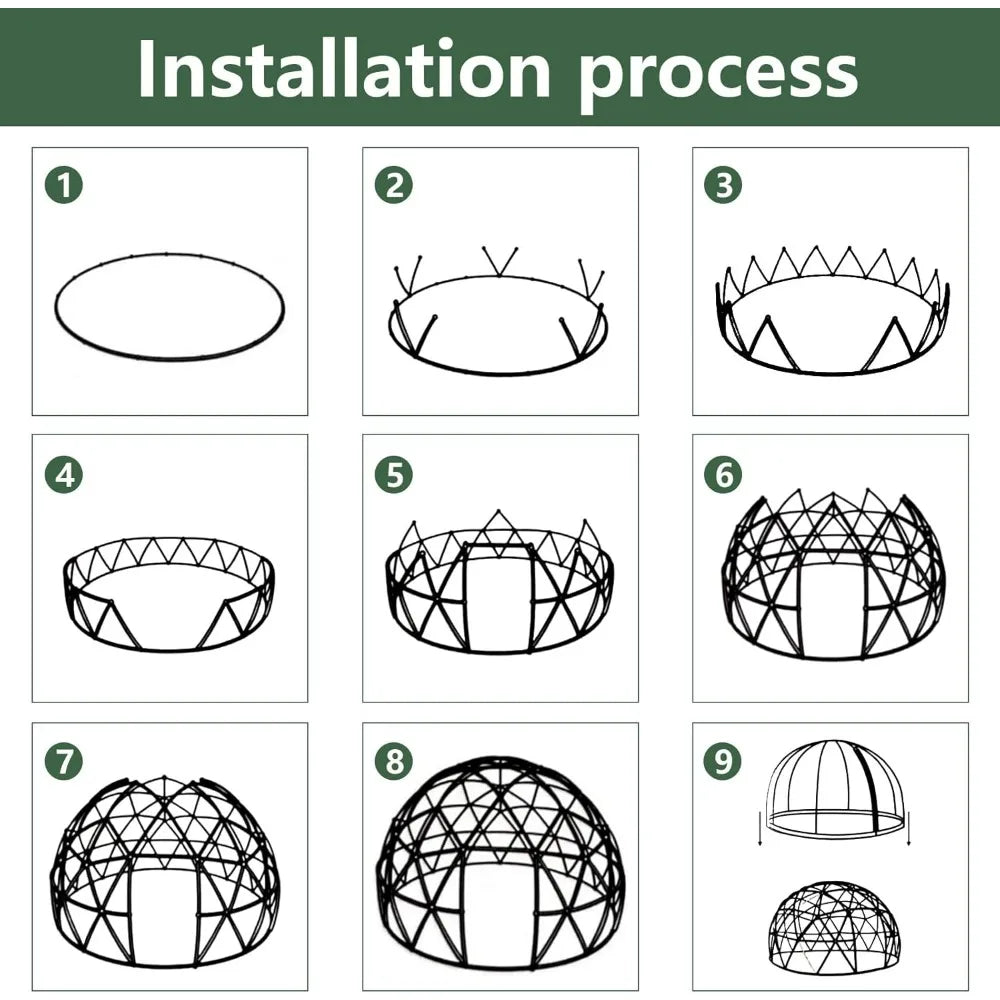 Installation process

1

2

3

4

5

6

7

8

9