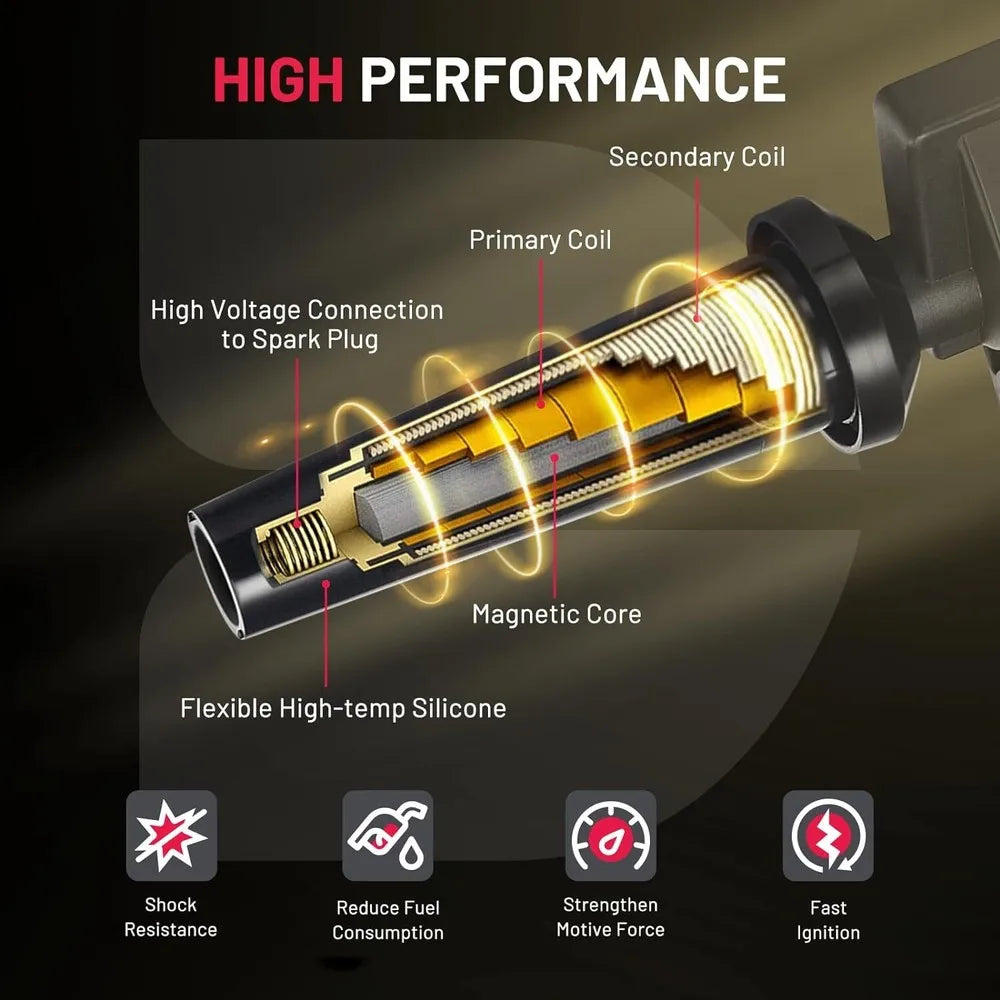 HIGH PERFORMANCE

Secondary Coil

Primary Coil

High Voltage Connection to Spark Plug

Magnetic Core

Flexible High-temp Silicone

Shock Resistance

Reduce Fuel Consumption

Strengthen Motive Force

Fast Ignition