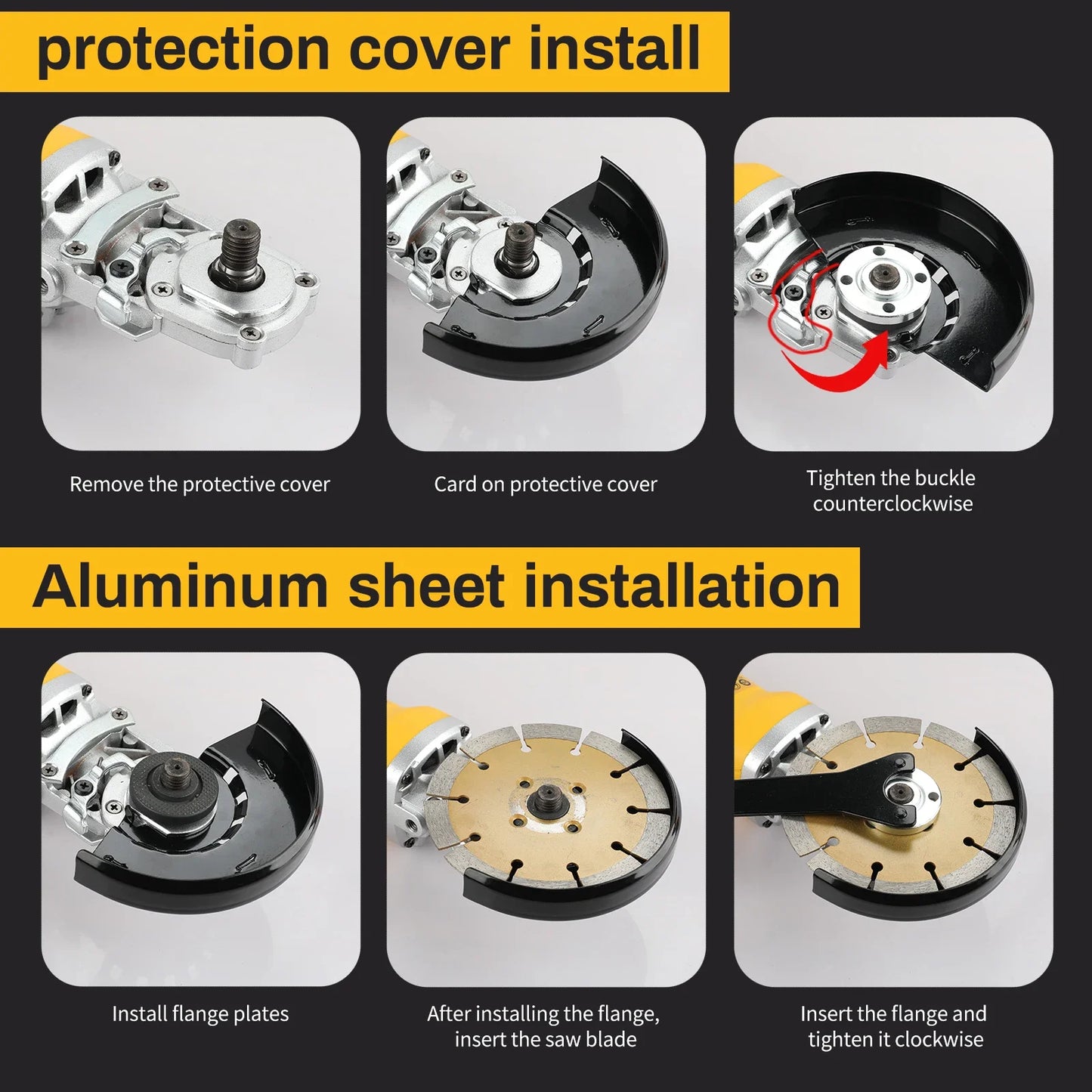 protection cover install

Remove the protective cover

Card on protective cover

Tighten the buckle counterclockwise

Aluminum sheet installation

Install flange plates

After installing the flange, insert the saw blade

Insert the flange and tighten it clockwise