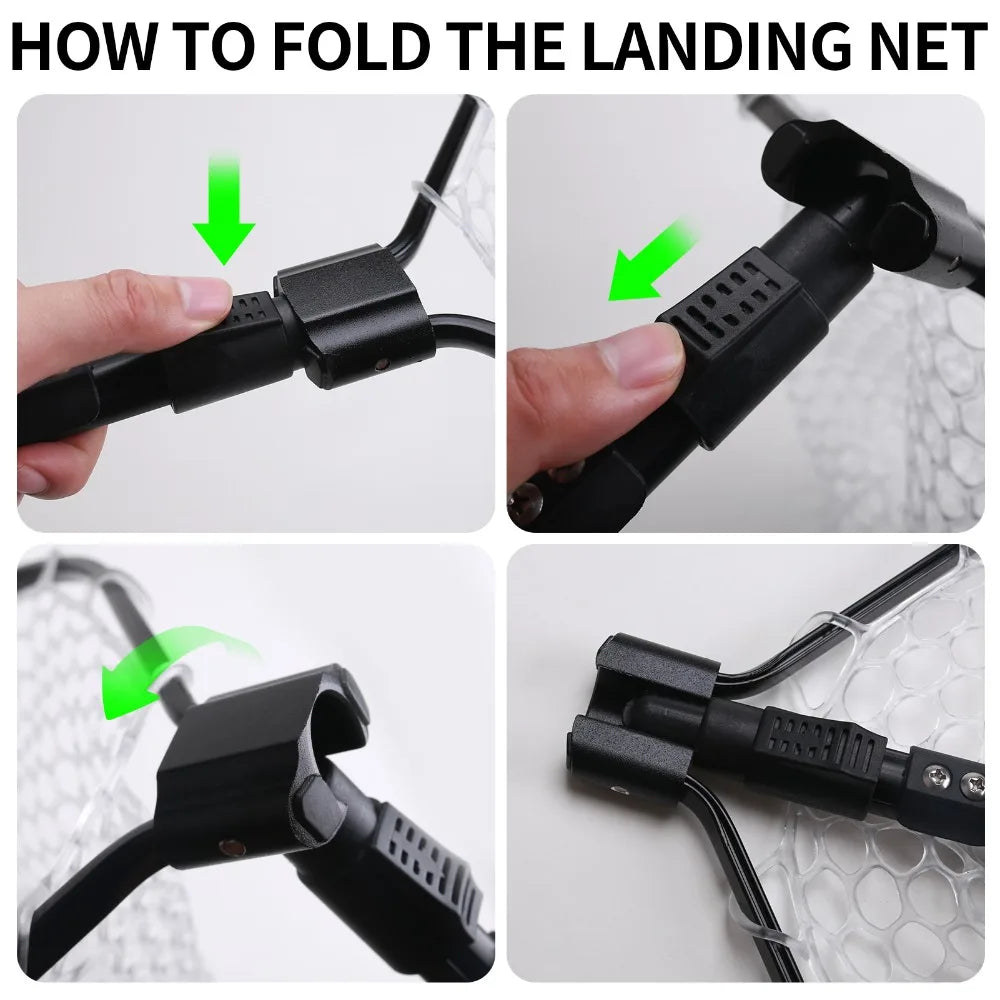 HOW TO FOLD THE LANDING NET